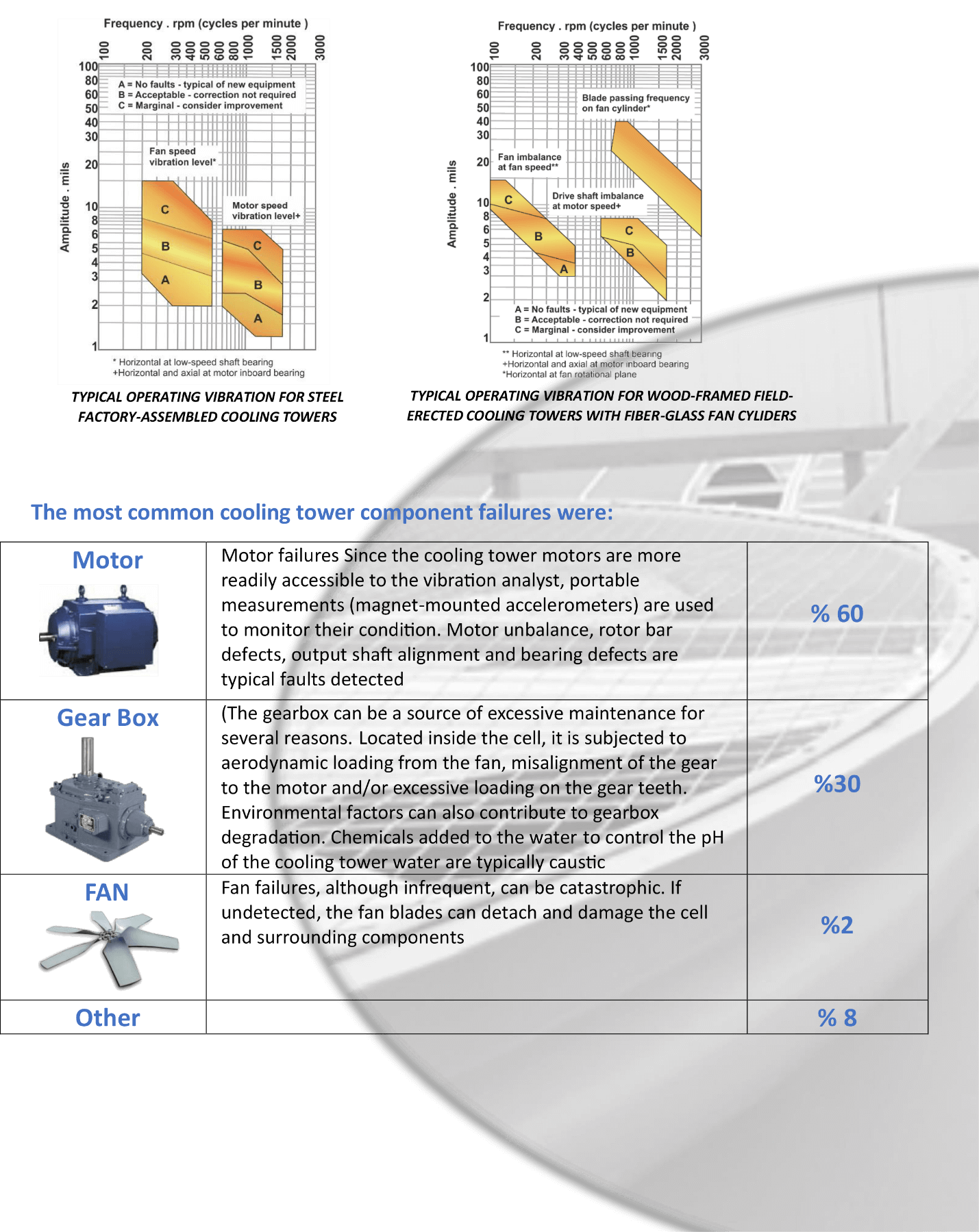 Frequency . rpm (cycles per minute )

100 200 300 400 500 600 800 1000 1500 2000 3000

Amplitude . mils

100 80 60 50 40 30 20 10 8 6 5 4 3 2 1

A = No faults - typical of new equipment
B = Acceptable - correction not required
C = Marginal - consider improvement

Fan speed vibration level*

Motor speed vibration level+

C B A

C B A

* Horizontal at low-speed shaft bearing
+Horizontal and axial at motor inboard bearing

TYPICAL OPERATING VIBRATION FOR STEEL FACTORY-ASSEMBLED COOLING TOWERS

Frequency . rpm (cycles per minute )

100 200 300 400 500 600 800 1000 1500 2000 3000

Amplitude . mils

100 80 60 50 40 30 20 10 8 6 5 4 3 2 1

Blade passing frequency on fan cylinder*

Fan imbalance at fan speed**

Drive shaft imbalance at motor speed+

C B A

C B

A = No faults - typical of new equipment
B = Acceptable - correction not required
C = Marginal - consider improvement

** Horizontal at low-speed shaft bearing
+Horizontal and axial at motor inboard bearing
*Horizontal at fan rotational plane

TYPICAL OPERATING VIBRATION FOR WOOD-FRAMED FIELD-ERECTED COOLING TOWERS WITH FIBER-GLASS FAN CYLIDERS

The most common cooling tower component failures were:

| Motor | Motor failures Since the cooling tower motors are more readily accessible to the vibration analyst, portable measurements (magnet-mounted accelerometers) are used to monitor their condition. Motor unbalance, rotor bar defects, output shaft alignment and bearing defects are typical faults detected | % 60 |
|---|---|---|
| Gear Box | (The gearbox can be a source of excessive maintenance for several reasons. Located inside the cell, it is subjected to aerodynamic loading from the fan, misalignment of the gear to the motor and/or excessive loading on the gear teeth. Environmental factors can also contribute to gearbox degradation. Chemicals added to the water to control the pH of the cooling tower water are typically caustic | %30 |
| FAN | Fan failures, although infrequent, can be catastrophic. If undetected, the fan blades can detach and damage the cell and surrounding components | %2 |
| Other | | % 8 |